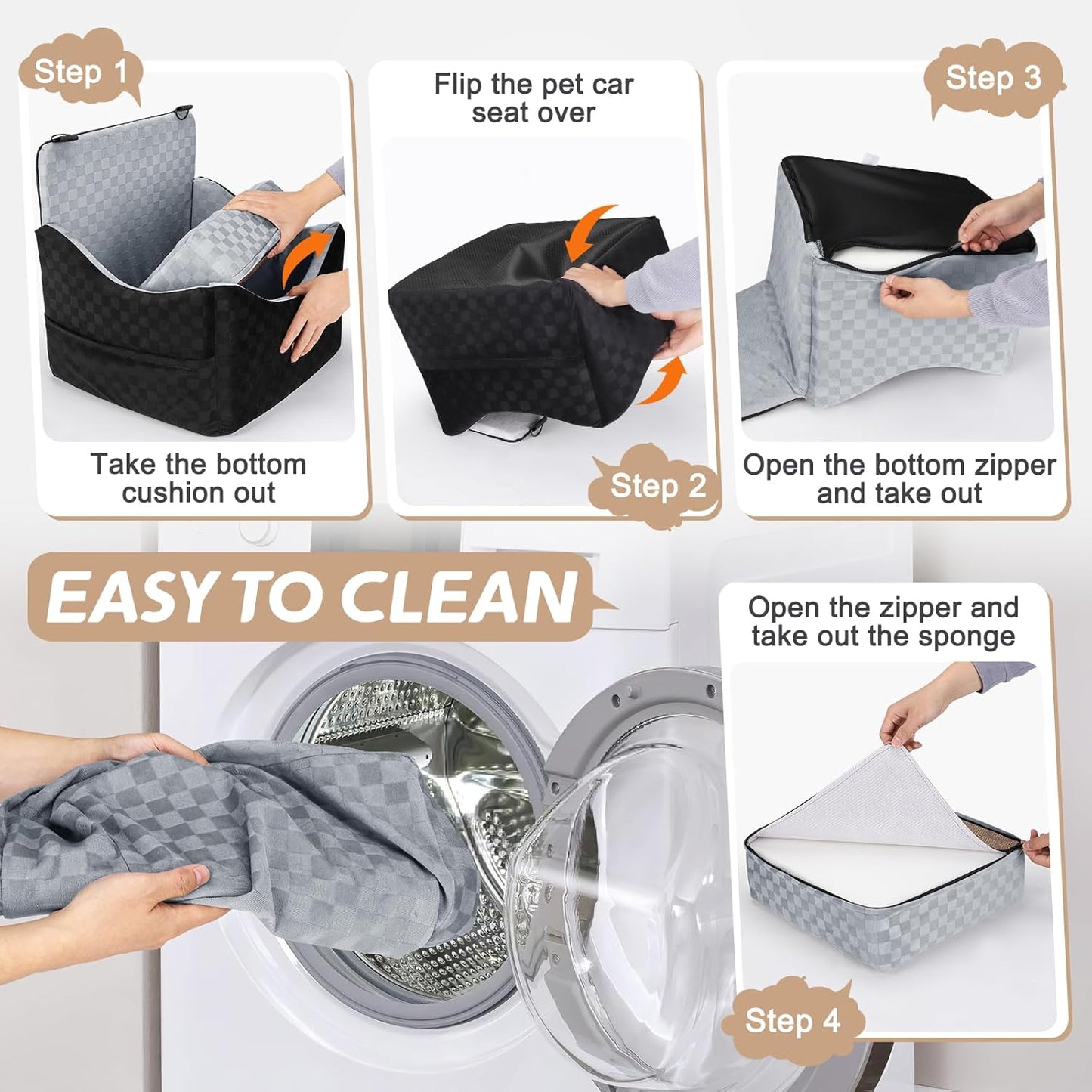 Step 1

Take the bottom cushion out

Flip the pet car seat over

Step 2

Step 3

Open the bottom zipper and take out

EASY TO CLEAN

Open the zipper and take out the sponge

Step 4